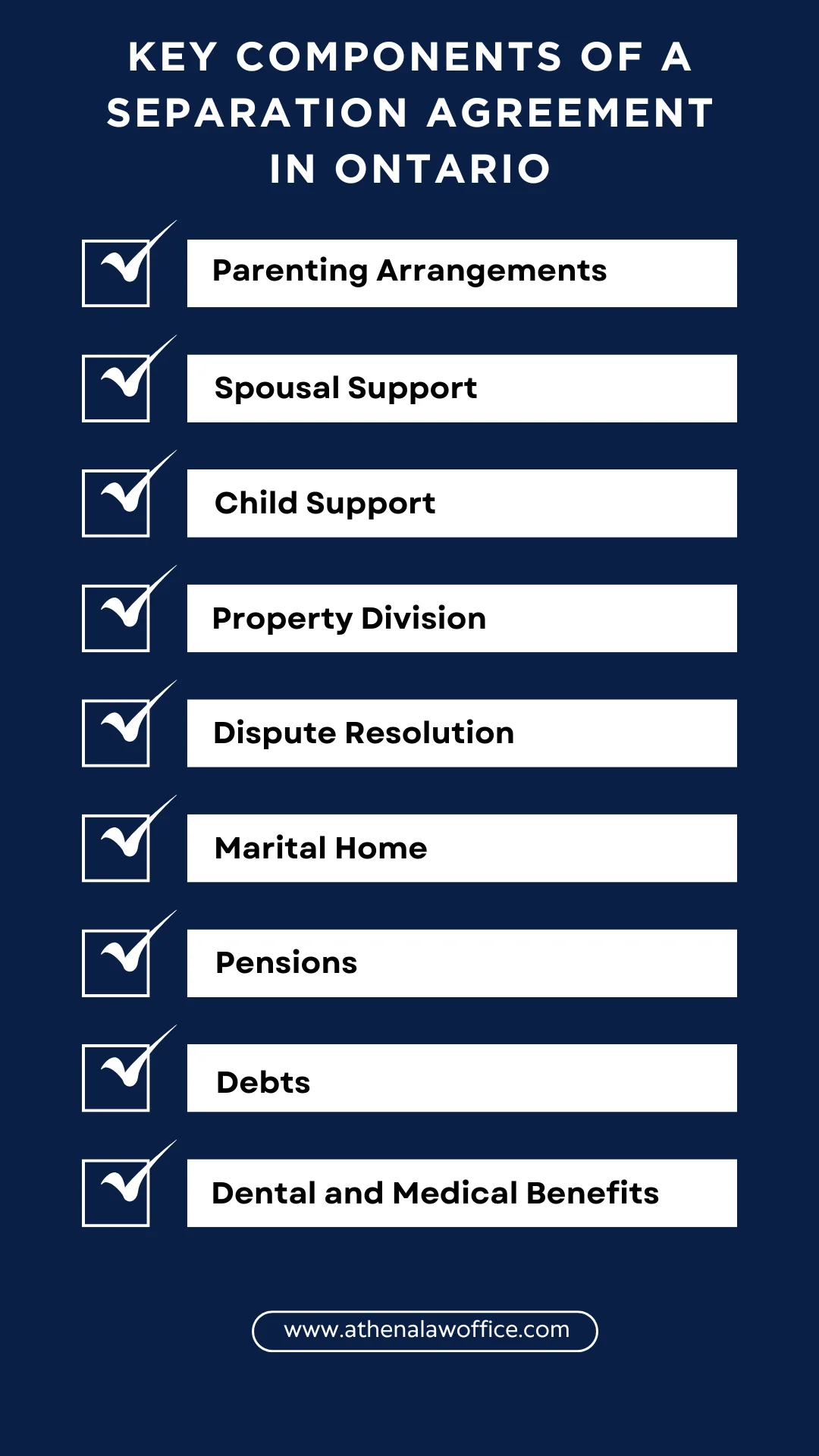 KEY COMPONENTS OF A SEPARATION AGREEMENT IN ONTARIO

Parenting Arrangements

Spousal Support

Child Support

Property Division

Dispute Resolution

Marital Home

Pensions

Debts

Dental and Medical Benefits

www.athenalawoffice.com